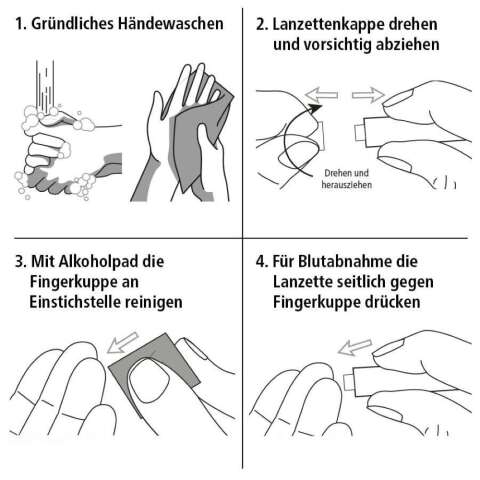 1. Gründliches Händewaschen

2. Lanzettenkappe drehen und vorsichtig abziehen

Drehen und herausziehen

3. Mit Alkoholpad die Fingerkuppe an Einstichstelle reinigen

4. Für Blutabnahme die Lanzette seitlich gegen Fingerkuppe drücken