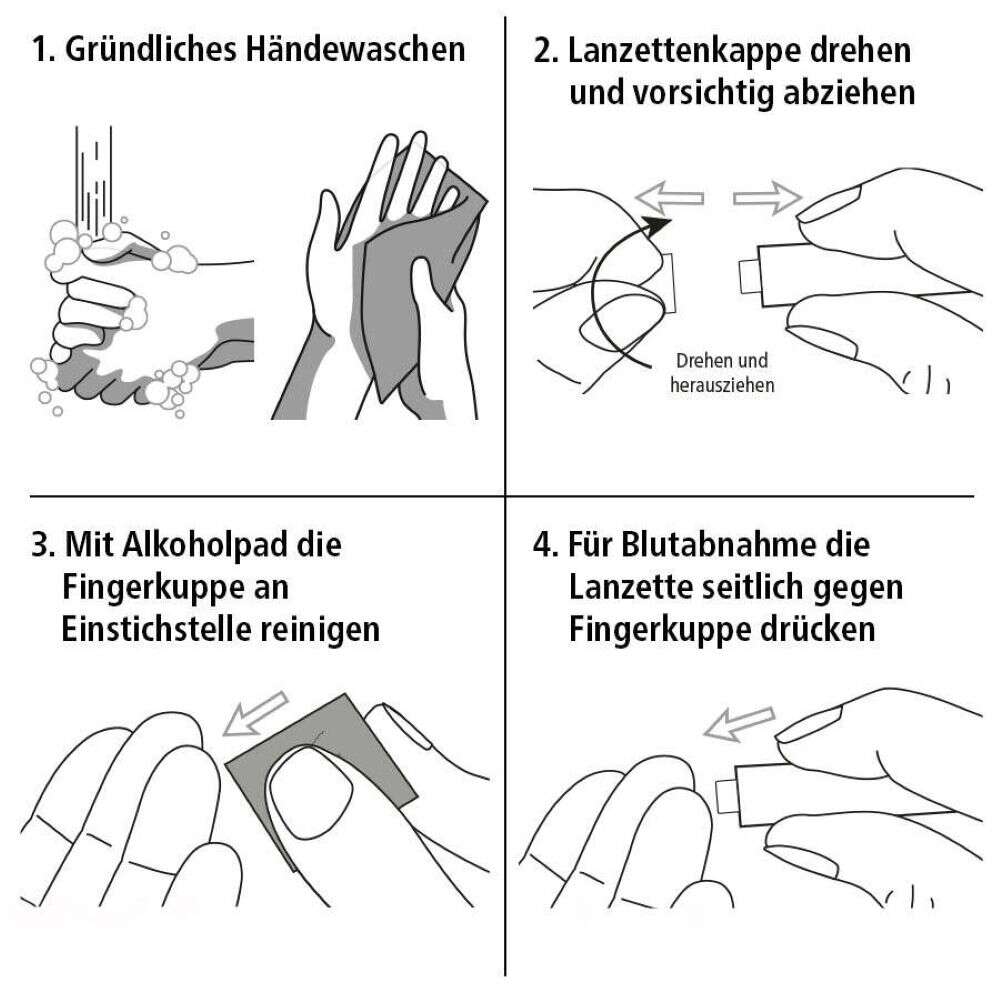 1. Gründliches Händewaschen

2. Lanzettenkappe drehen und vorsichtig abziehen

Drehen und herausziehen

3. Mit Alkoholpad die Fingerkuppe an Einstichstelle reinigen

4. Für Blutabnahme die Lanzette seitlich gegen Fingerkuppe drücken