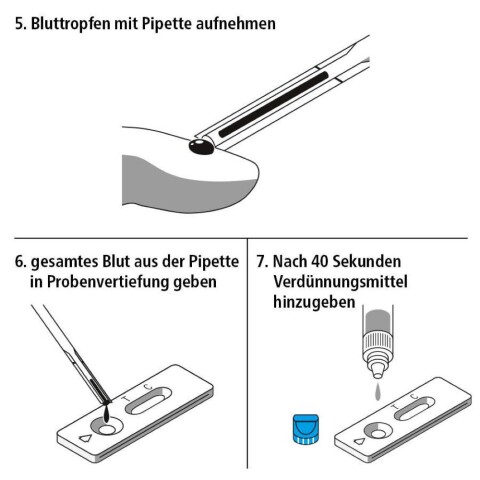 5. Bluttropfen mit Pipette aufnehmen

6. gesamtes Blut aus der Pipette in Probenvertiefung geben

T C

7. Nach 40 Sekunden Verdünnungsmittel hinzugeben

T C