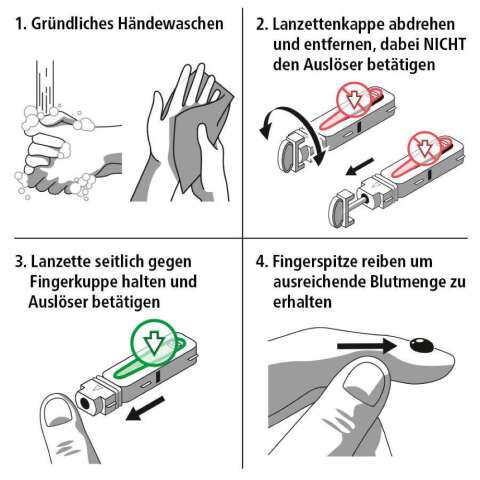 1. Gründliches Händewaschen

2. Lanzettenkappe abdrehen und entfernen, dabei NICHT den Auslöser betätigen

3. Lanzette seitlich gegen Fingerkuppe halten und Auslöser betätigen

4. Fingerspitze reiben um ausreichende Blutmenge zu erhalten