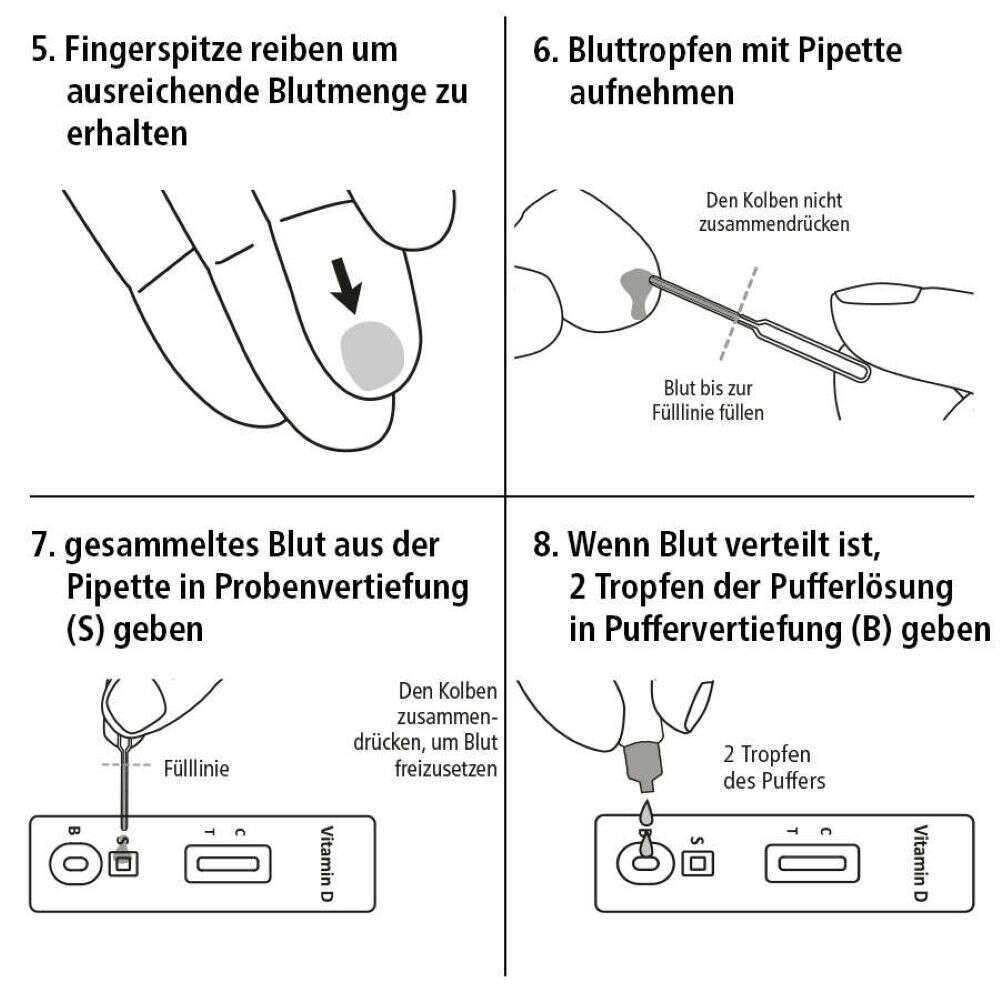 5. Fingerspitze reiben um ausreichende Blutmenge zu erhalten

6. Bluttropfen mit Pipette aufnehmen

Den Kolben nicht zusammendrücken

Blut bis zur Fülllinie füllen

7. gesammeltes Blut aus der Pipette in Probenvertiefung (S) geben

Den Kolben zusammendrücken, um Blut freizusetzen

Fülllinie

B S T C Vitamin D

8. Wenn Blut verteilt ist, 2 Tropfen der Pufferlösung in Puffervertiefung (B) geben

2 Tropfen des Puffers

B S T C Vitamin D