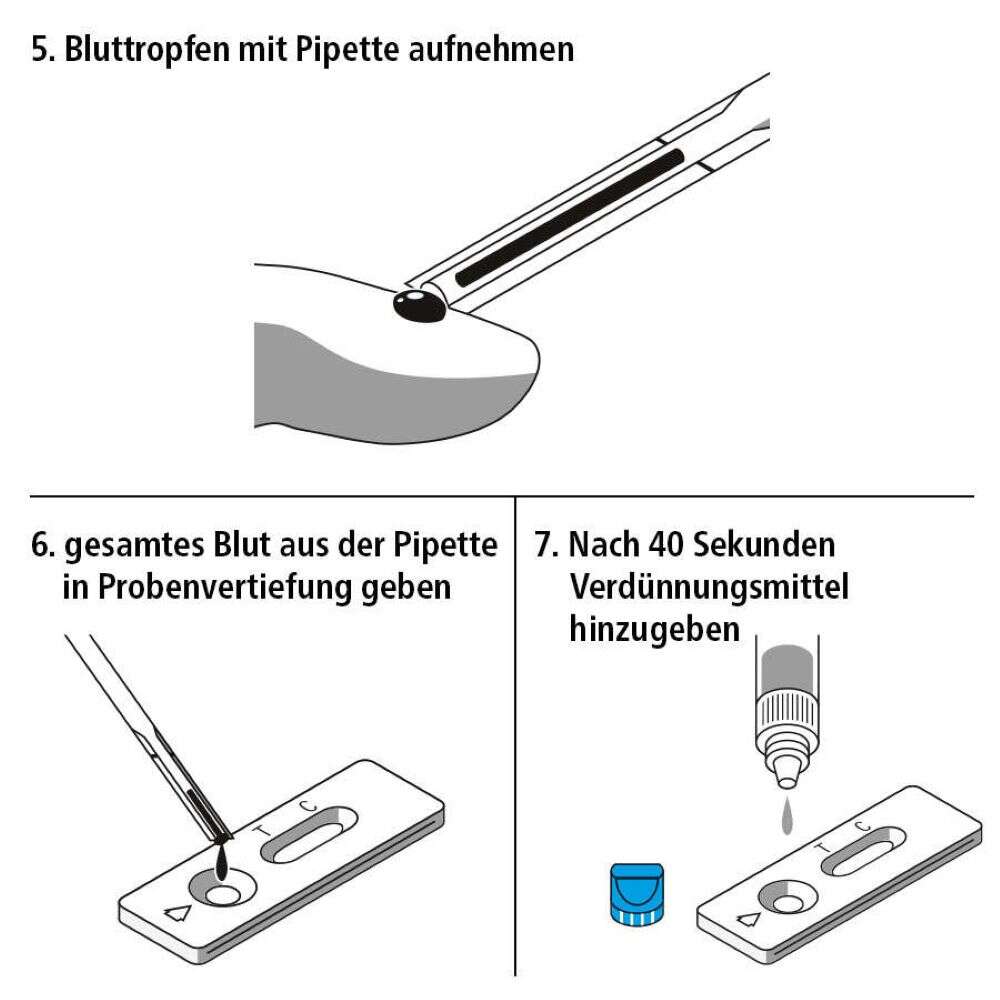 5. Bluttropfen mit Pipette aufnehmen

6. gesamtes Blut aus der Pipette in Probenvertiefung geben

T C

7. Nach 40 Sekunden Verdünnungsmittel hinzugeben

T C