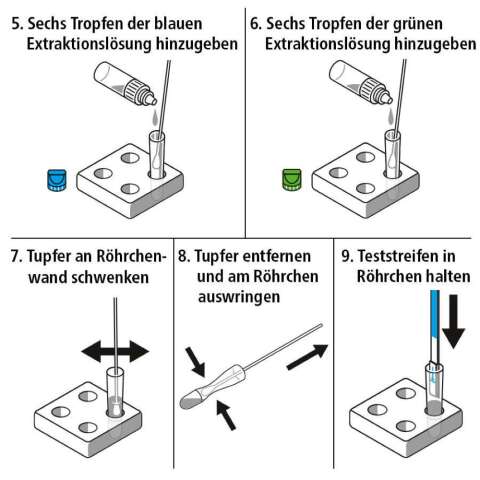 5. Sechs Tropfen der blauen Extraktionslösung hinzugeben

6. Sechs Tropfen der grünen Extraktionslösung hinzugeben

7. Tupfer an Röhrchenwand schwenken

8. Tupfer entfernen und am Röhrchen auswringen

9. Teststreifen in Röhrchen halten