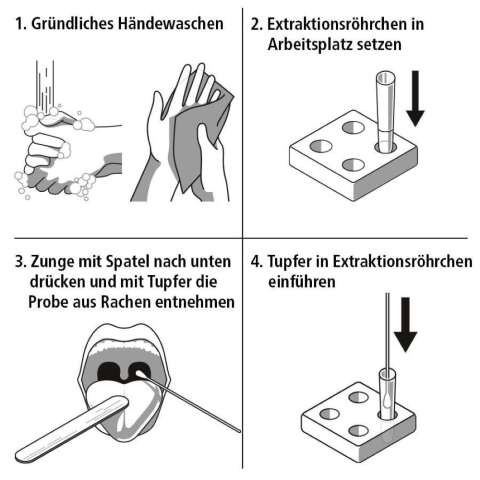 1. Gründliches Händewaschen

2. Extraktionsröhrchen in Arbeitsplatz setzen

3. Zunge mit Spatel nach unten drücken und mit Tupfer die Probe aus Rachen entnehmen

4. Tupfer in Extraktionsröhrchen einführen