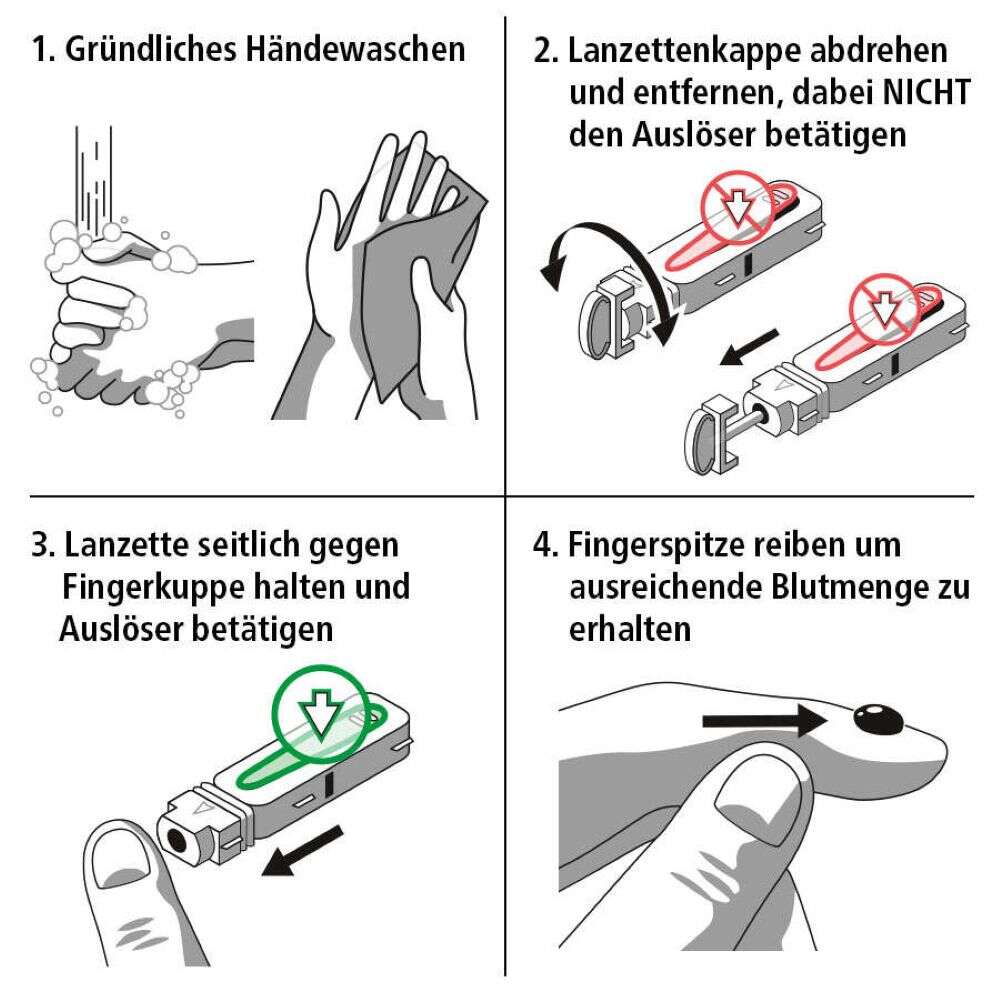 1. Gründliches Händewaschen

2. Lanzettenkappe abdrehen und entfernen, dabei NICHT den Auslöser betätigen

3. Lanzette seitlich gegen Fingerkuppe halten und Auslöser betätigen

4. Fingerspitze reiben um ausreichende Blutmenge zu erhalten