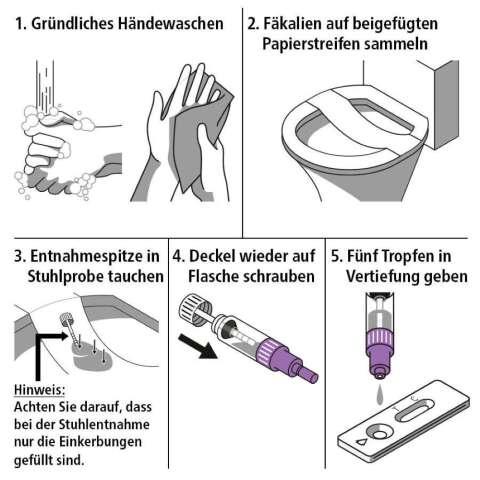 1. Gründliches Händewaschen

2. Fäkalien auf beigefügten Papierstreifen sammeln

3. Entnahmespitze in Stuhlprobe tauchen

Hinweis:
Achten Sie darauf, dass bei der Stuhlentnahme nur die Einkerbungen gefüllt sind.

4. Deckel wieder auf Flasche schrauben

5. Fünf Tropfen in Vertiefung geben

T C