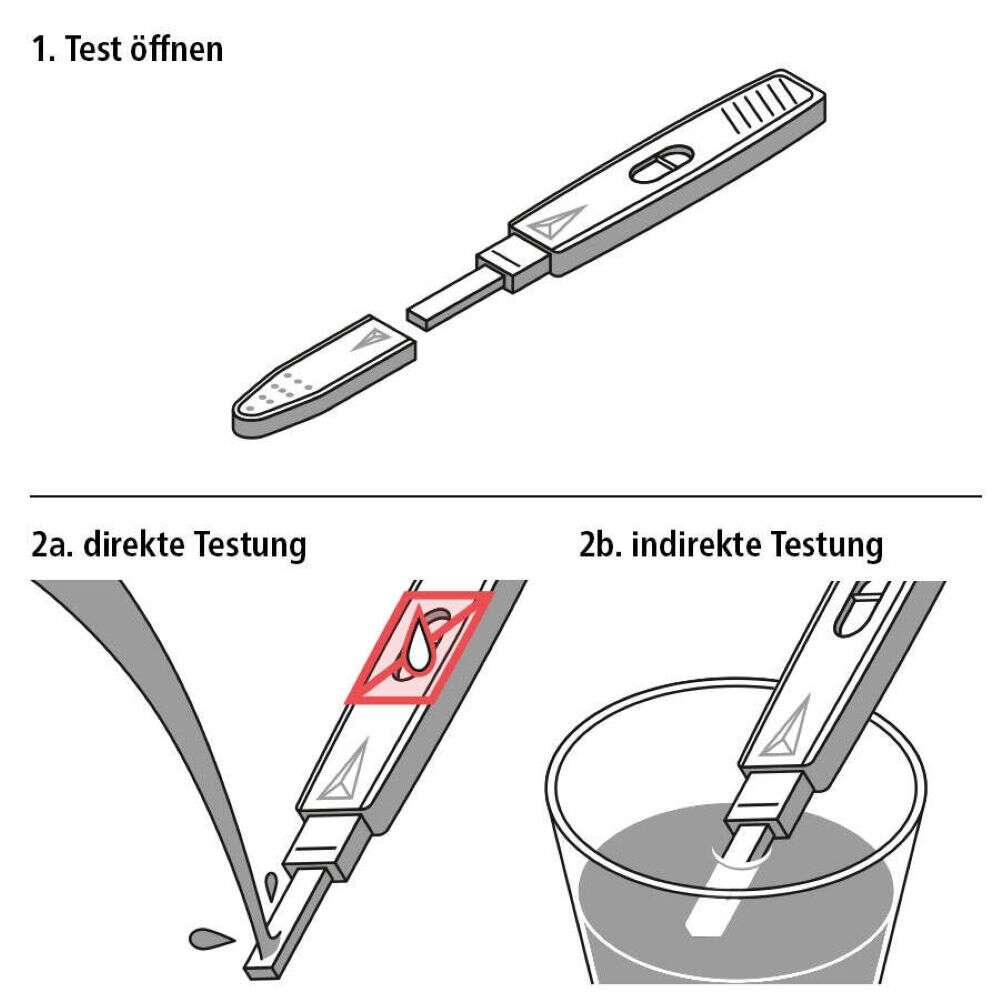 1. Test öffnen

2a. direkte Testung

2b. indirekte Testung